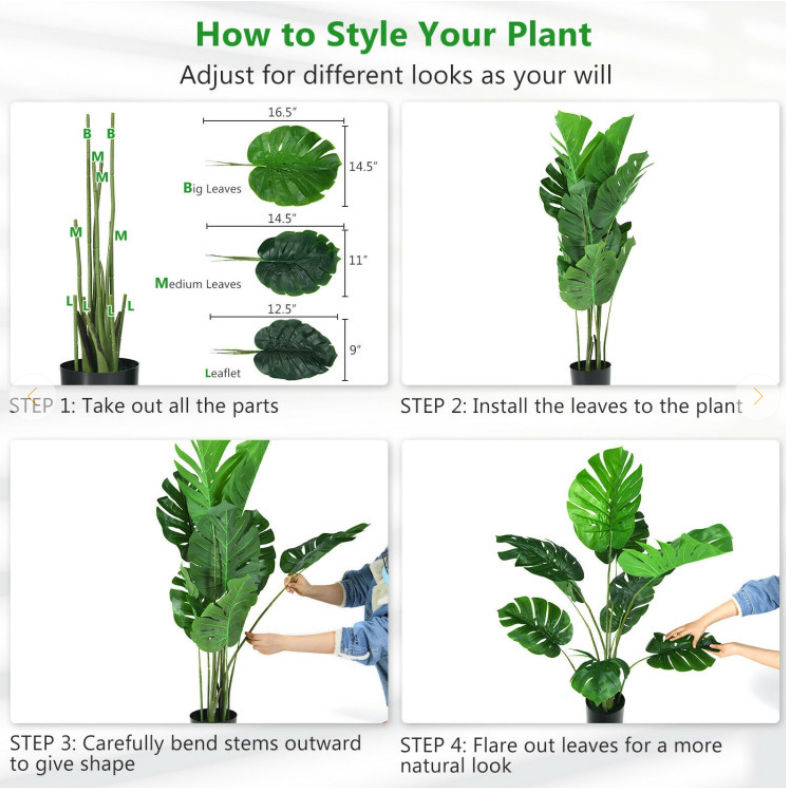 How to Style Your Plant

Adjust for different looks as your will

B B
M
M
M M
L L L L

16.5"
14.5"
Big Leaves

14.5"
11"
Medium Leaves

12.5"
9"
Leaflet

STEP 1: Take out all the parts

STEP 2: Install the leaves to the plant

STEP 3: Carefully bend stems outward to give shape

STEP 4: Flare out leaves for a more natural look